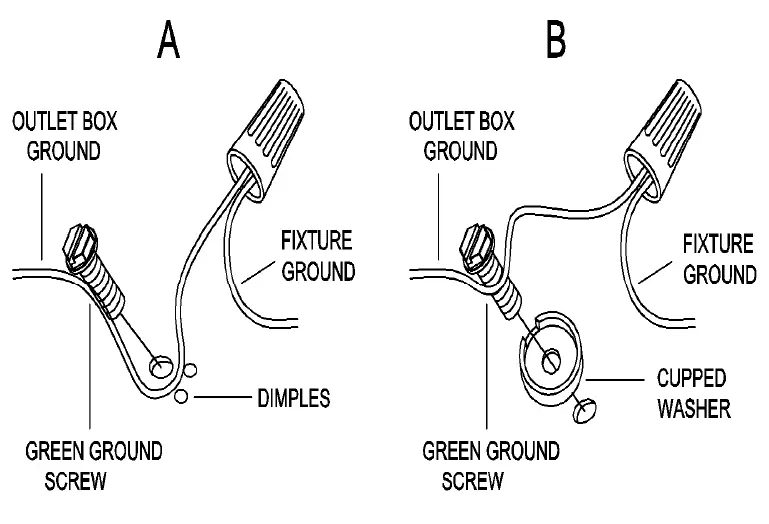 A

OUTLET BOX GROUND

FIXTURE GROUND

DIMPLES

GREEN GROUND SCREW

B

OUTLET BOX GROUND

FIXTURE GROUND

CUPPED WASHER

GREEN GROUND SCREW