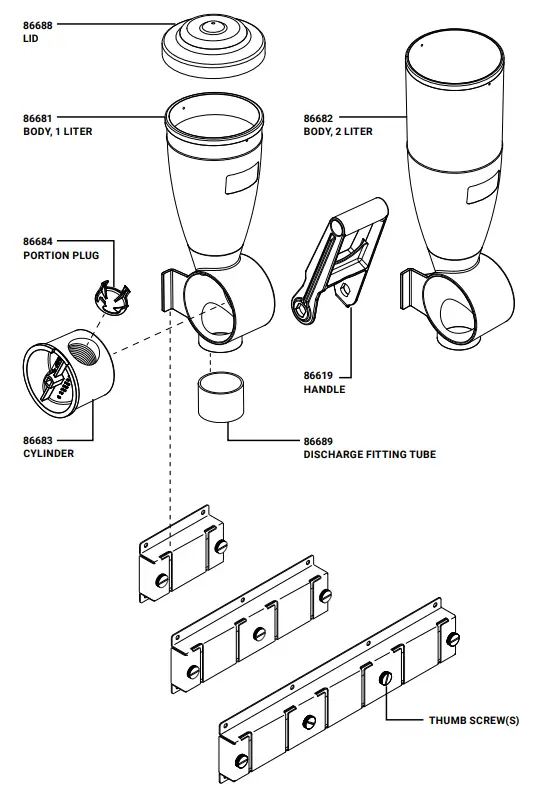 86688
LID

86681
BODY, 1 LITER

86682
BODY, 2 LITER

86684
PORTION PLUG

86619
HANDLE

86683
CYLINDER

86689
DISCHARGE FITTING TUBE

THUMB SCREW(S)