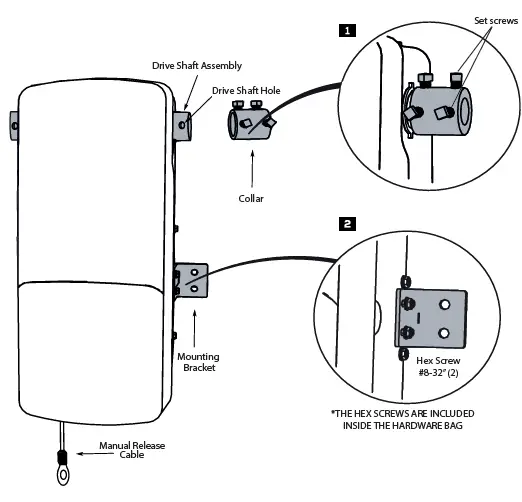 1

Set screws

Drive Shaft Assembly

Drive Shaft Hole

Collar

2

Mounting Bracket

Hex Screw #8-32" (2)

*THE HEX SCREWS ARE INCLUDED INSIDE THE HARDWARE BAG

Manual Release Cable