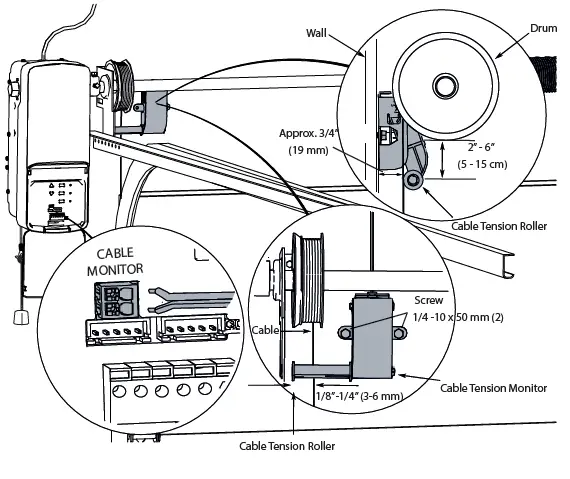 Wall

Drum

Approx. 3/4"
(19 mm)

2" - 6"
(5 - 15 cm)

Cable Tension Roller

CABLE
MONITOR

Screw
1/4 -10 x 50 mm (2)

Cable

Cable Tension Monitor

1/8"-1/4" (3-6 mm)

Cable Tension Roller