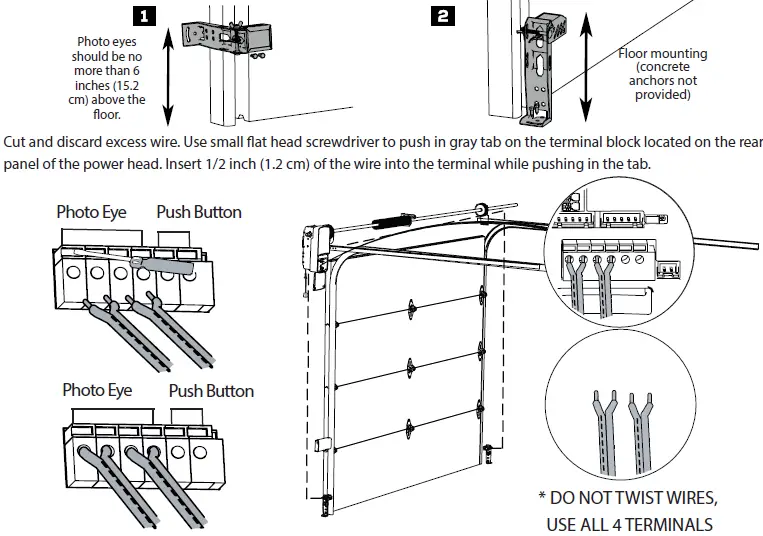 1

Photo eyes should be no more than 6 inches (15.2 cm) above the floor.

2

Floor mounting (concrete anchors not provided)

Cut and discard excess wire. Use small flat head screwdriver to push in gray tab on the terminal block located on the rear panel of the power head. Insert 1/2 inch (1.2 cm) of the wire into the terminal while pushing in the tab.

Photo Eye Push Button

Photo Eye Push Button

* DO NOT TWIST WIRES, USE ALL 4 TERMINALS