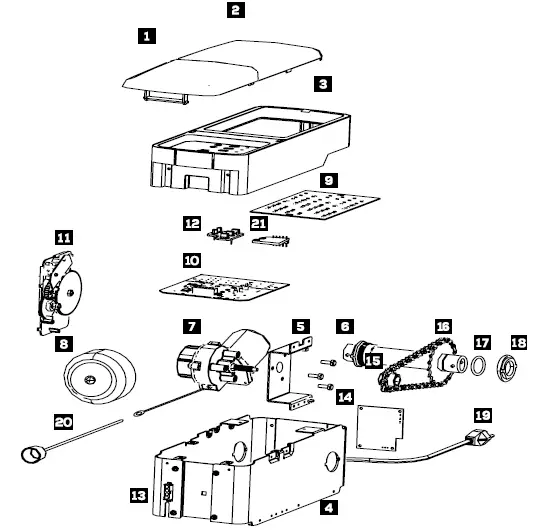 2
1
3
9
12
21
11
10
7
5
6
16
17
18
8
15
14
20
19
13
4