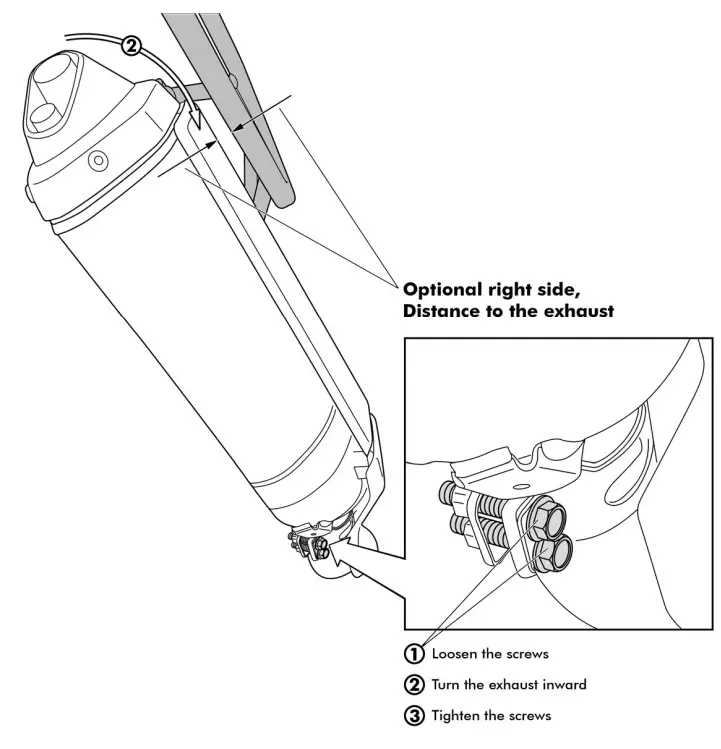 ②

Optional right side,
Distance to the exhaust

① Loosen the screws

② Turn the exhaust inward

③ Tighten the screws