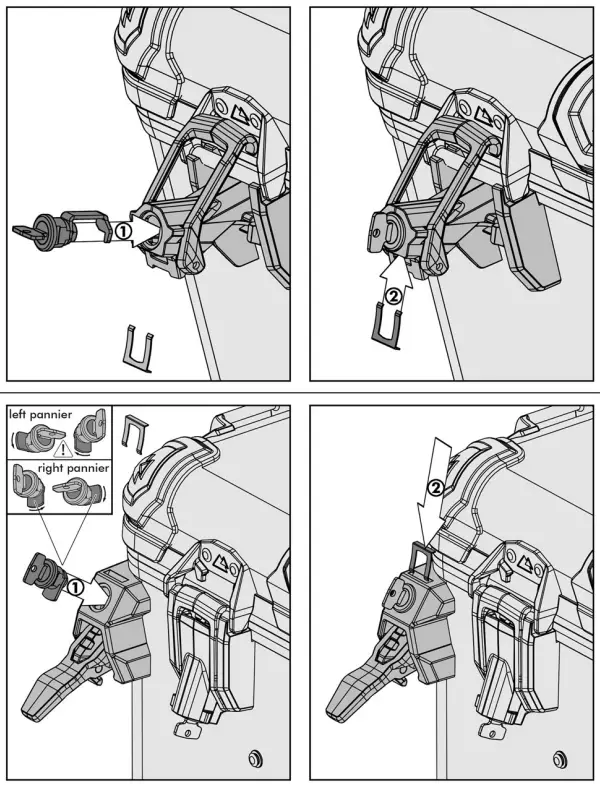 ①

②

left pannier

right pannier

①

②