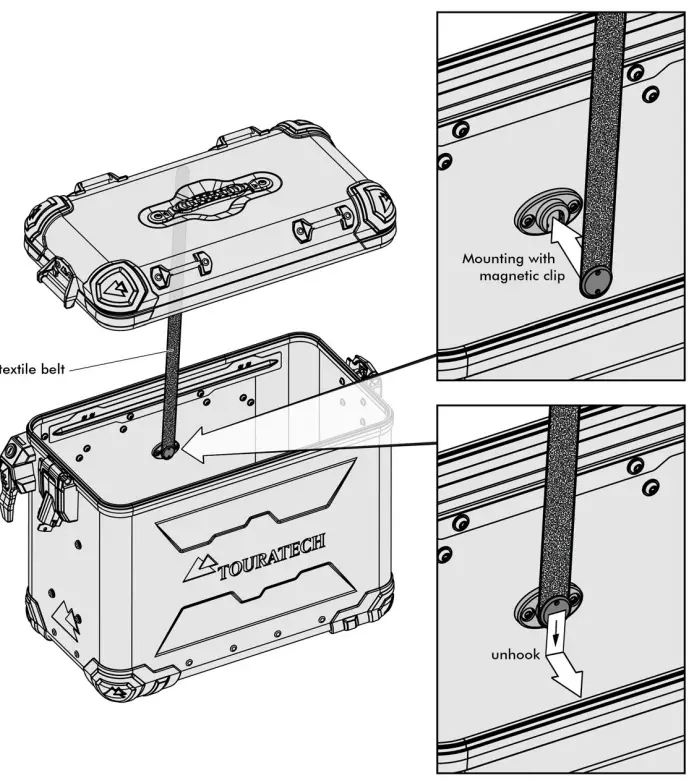 textile belt

TOURATECH

Mounting with magnetic clip

unhook