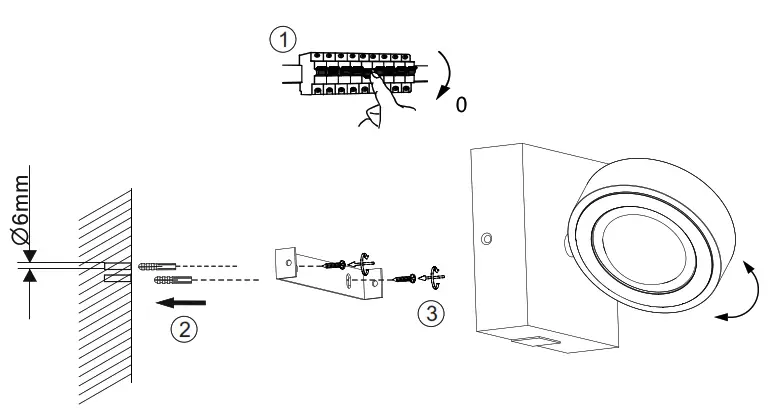 1

0

Ø6mm

2

3