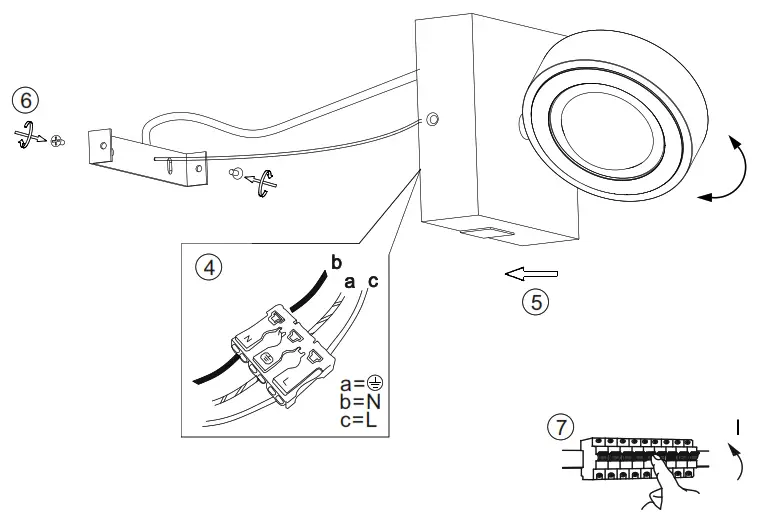 ⑥

④

b
a c

N

L

a=⏚
b=N
c=L

⑤

⑦

I