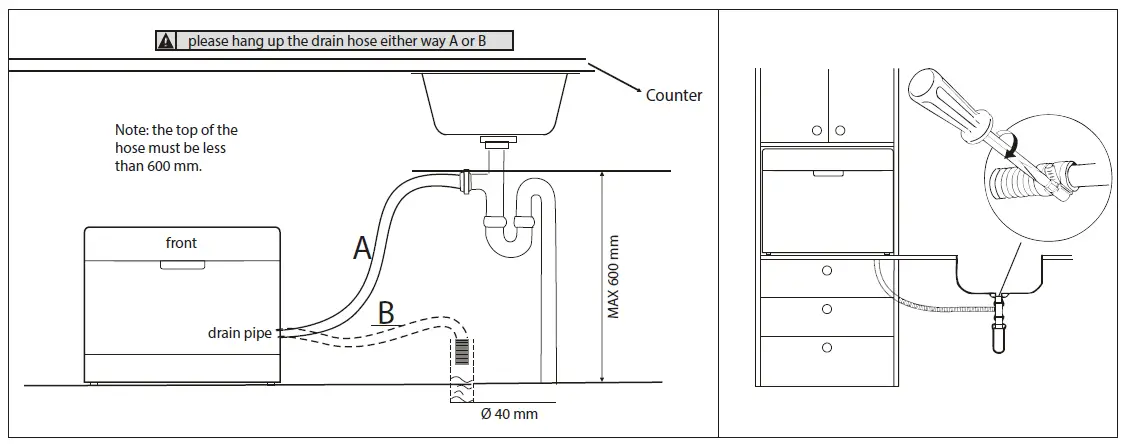 please hang up the drain hose either way A or B

Counter

Note: the top of the hose must be less than 600 mm.

front

A

B

drain pipe

MAX 600 mm

Ø 40 mm