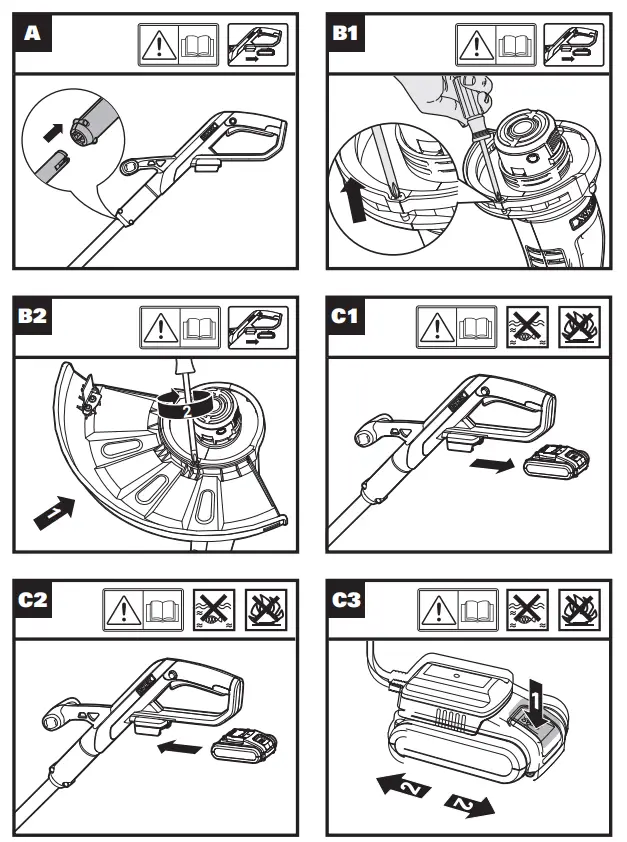 A

B1

B2

2

1

C1

C2

C3

1

2

2