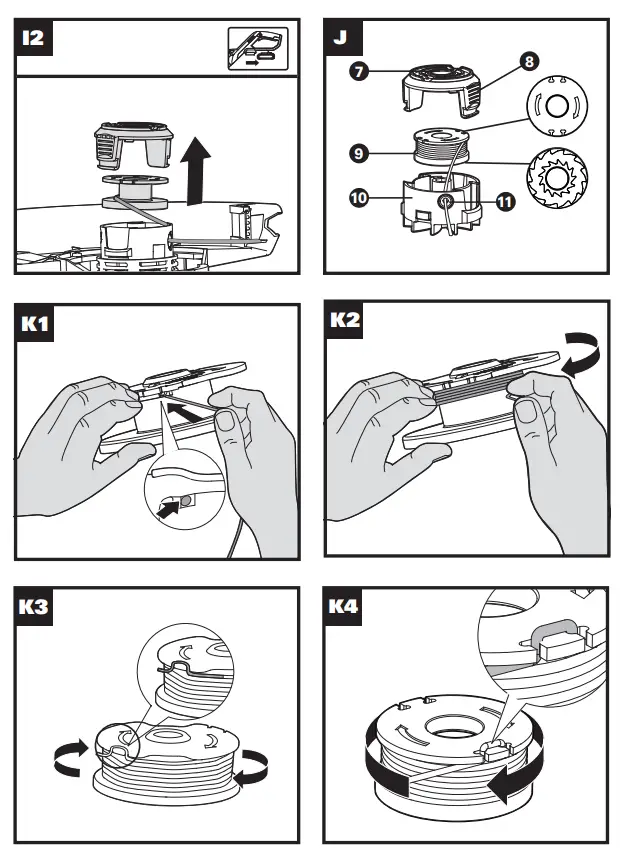 I2

J

7

8

9

10

11

K1

K2

K3

K4