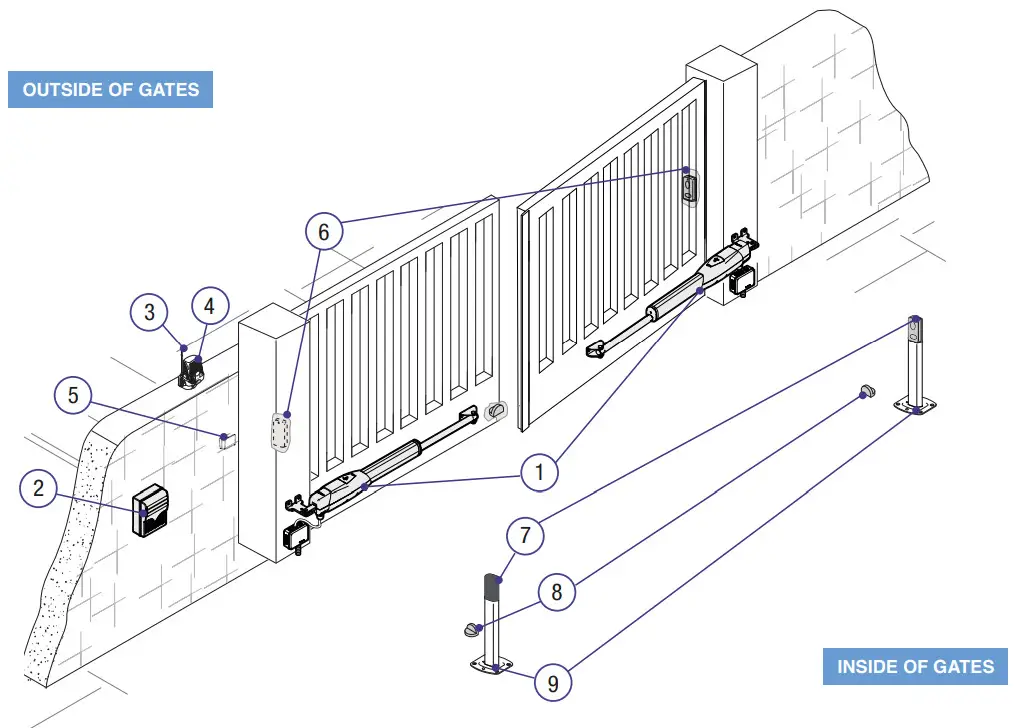 OUTSIDE OF GATES

6

3

4

5

2

1

7

8

9

INSIDE OF GATES