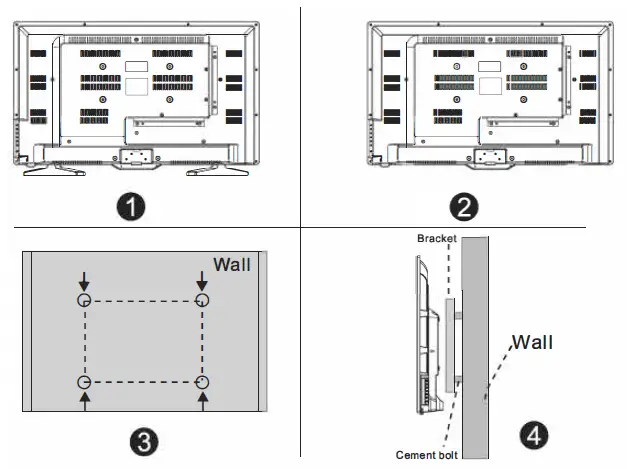 1

2

Wall

3

Bracket

Wall

Cement bolt

4