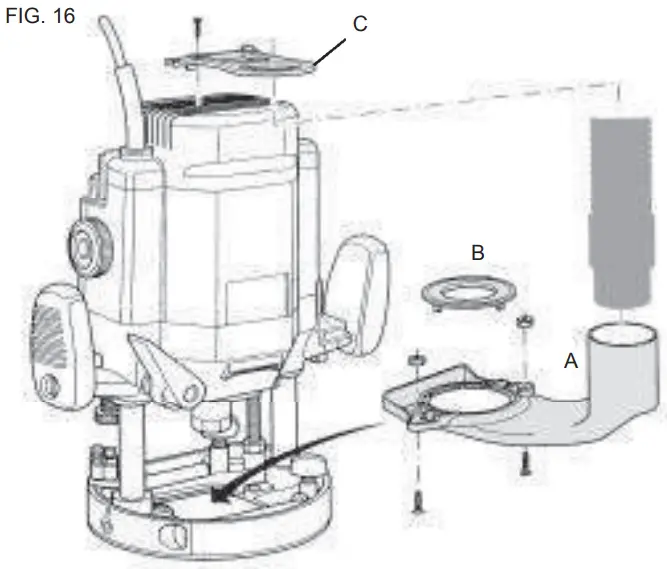 FIG. 16

C

B

A