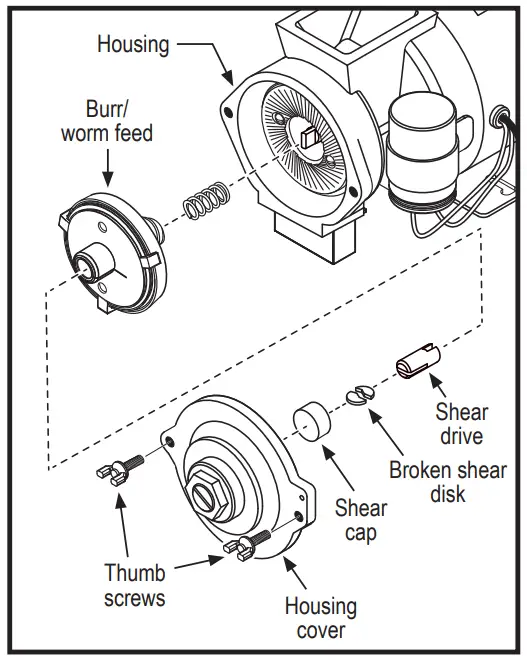 Housing

Burr/
worm feed

Shear
drive

Broken shear
disk

Shear
cap

Thumb
screws

Housing
cover