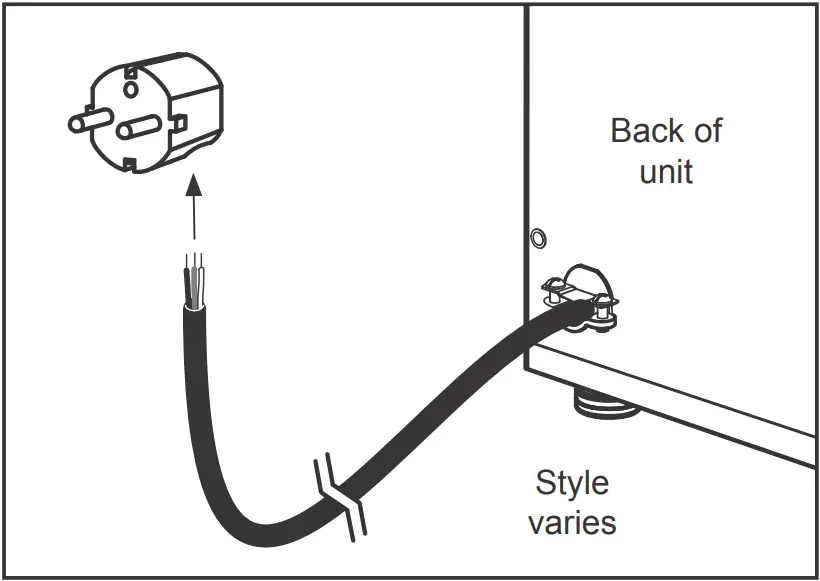 Back of unit

Style varies