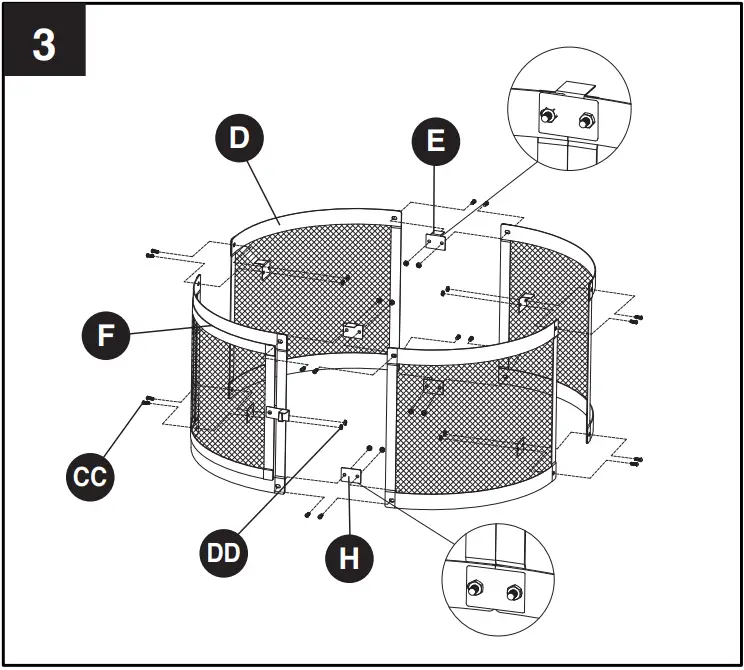 3

D

E

F

CC

DD

H