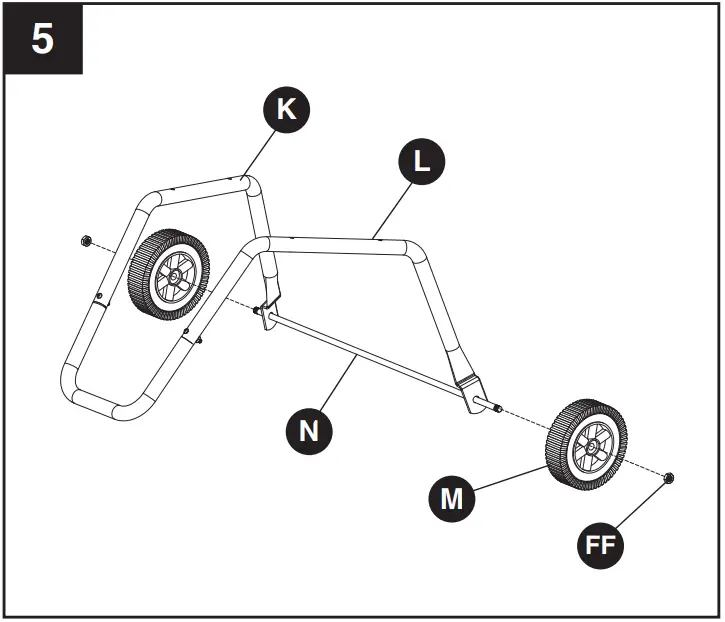 5

K

L

N

M

FF