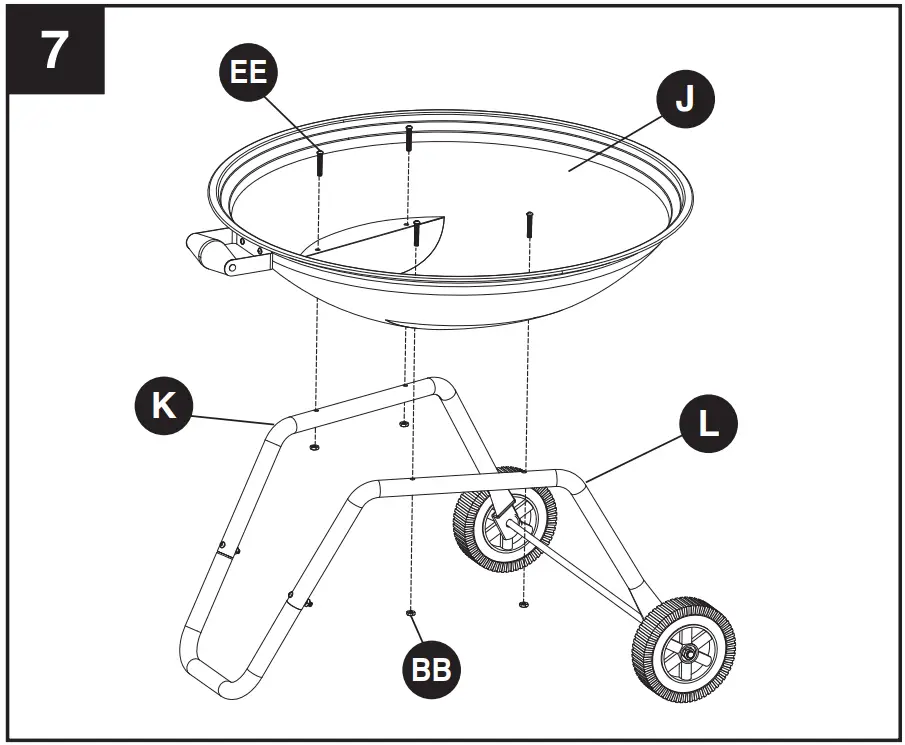 7

EE

J

K

L

BB