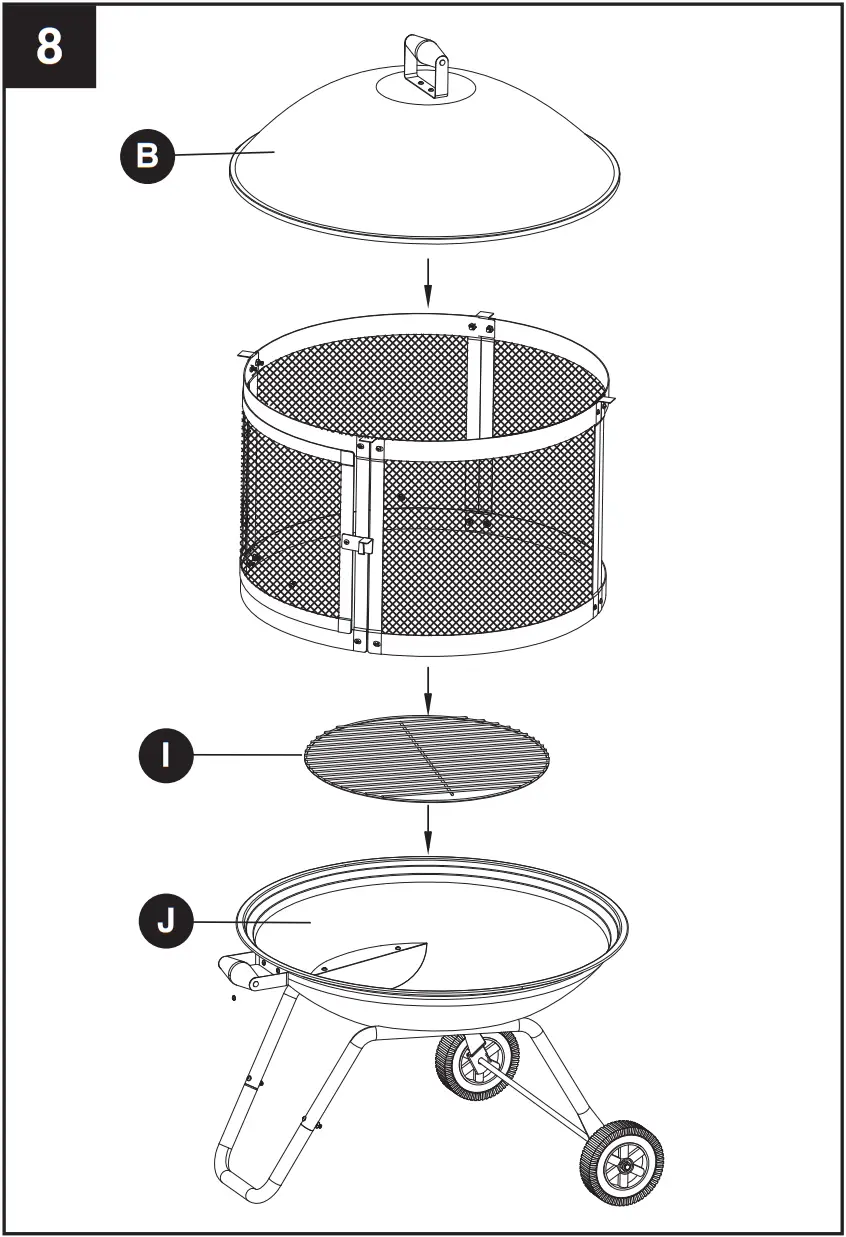 8

B

I

J