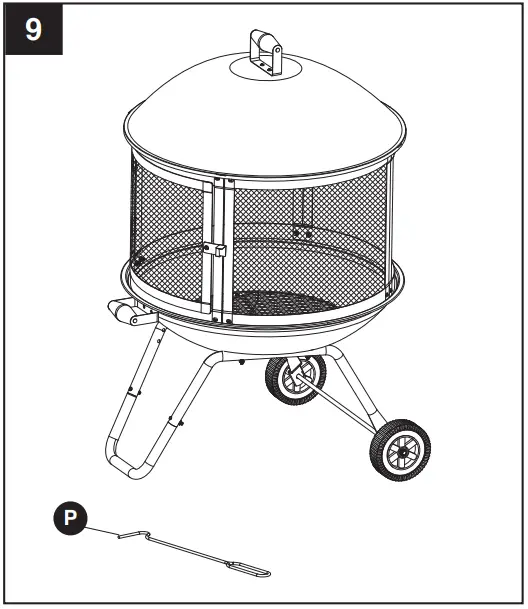 9

P