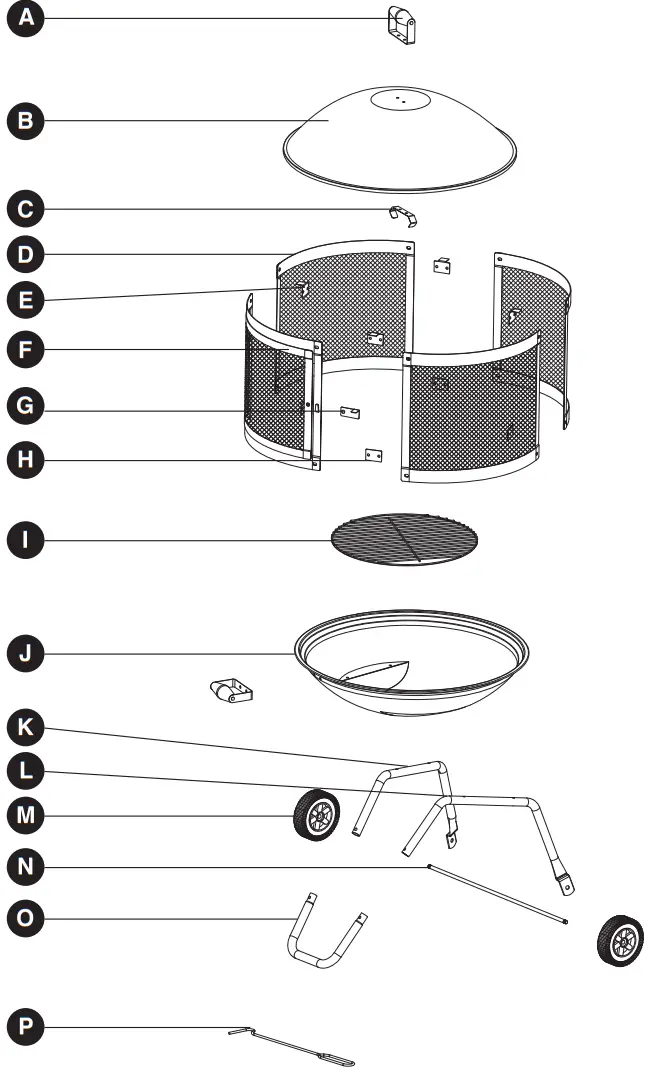 A

B

C

D

E

F

G

H

I

J

K

L

M

N

O

P