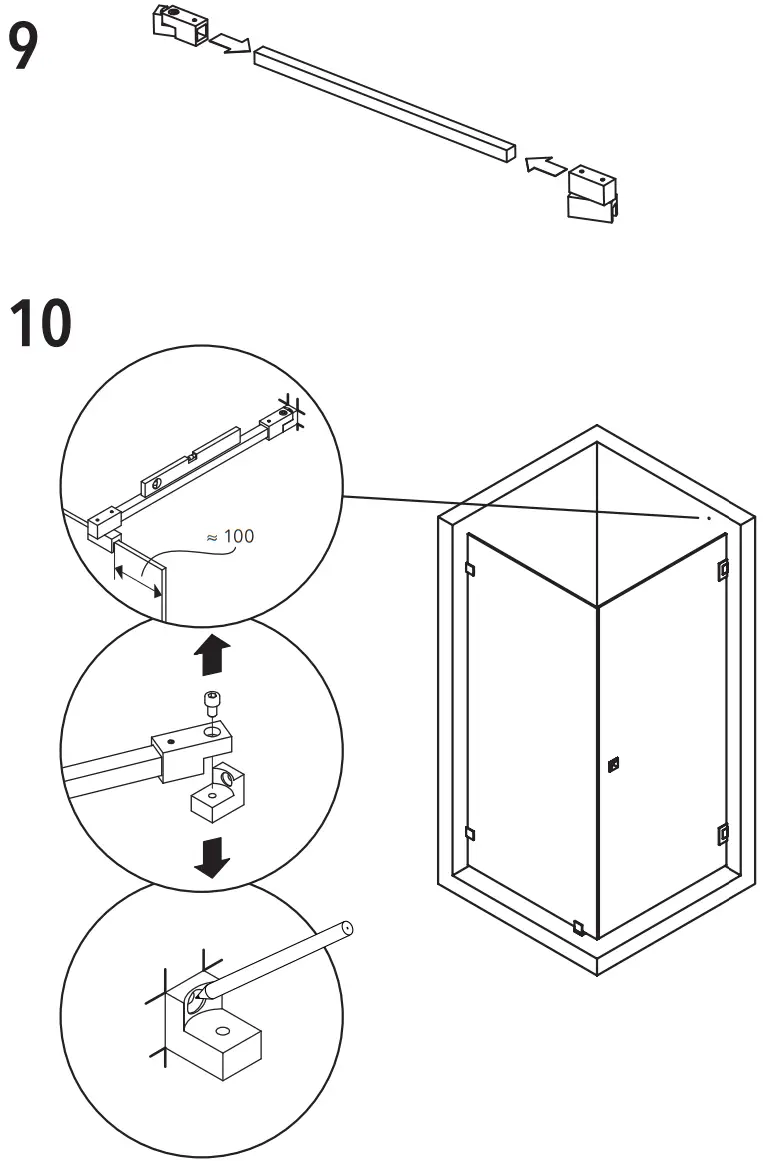 9

10

≈ 100