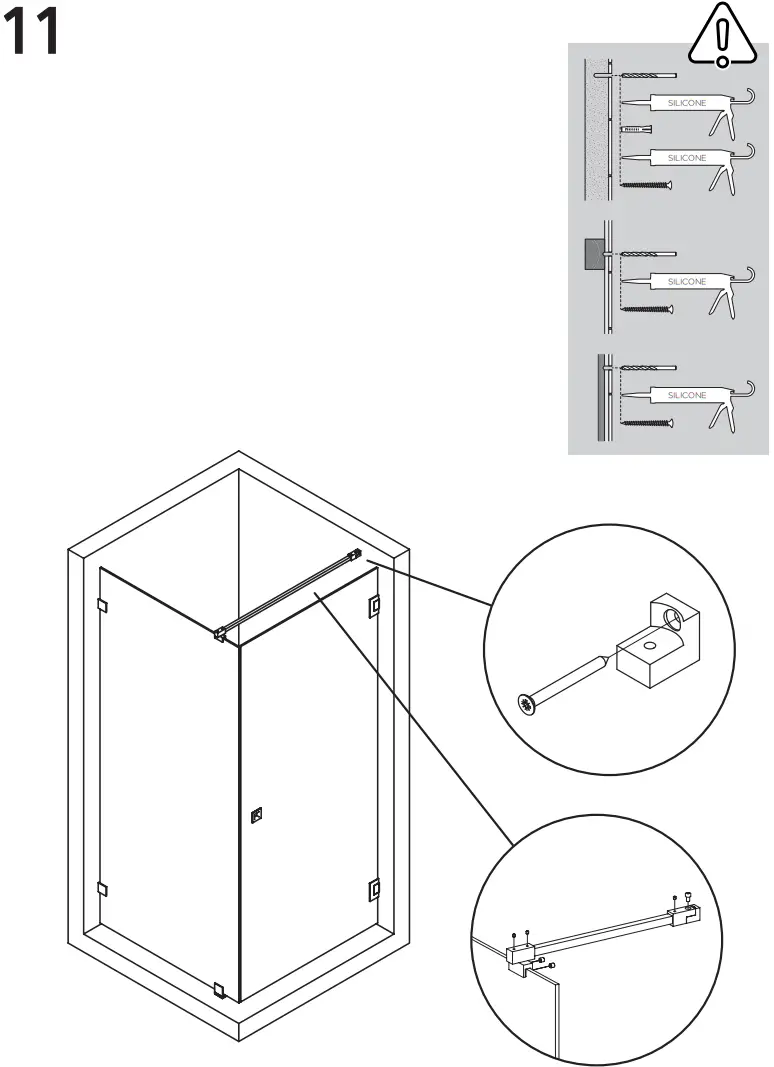 11

SILICONE

SILICONE

SILICONE

SILICONE