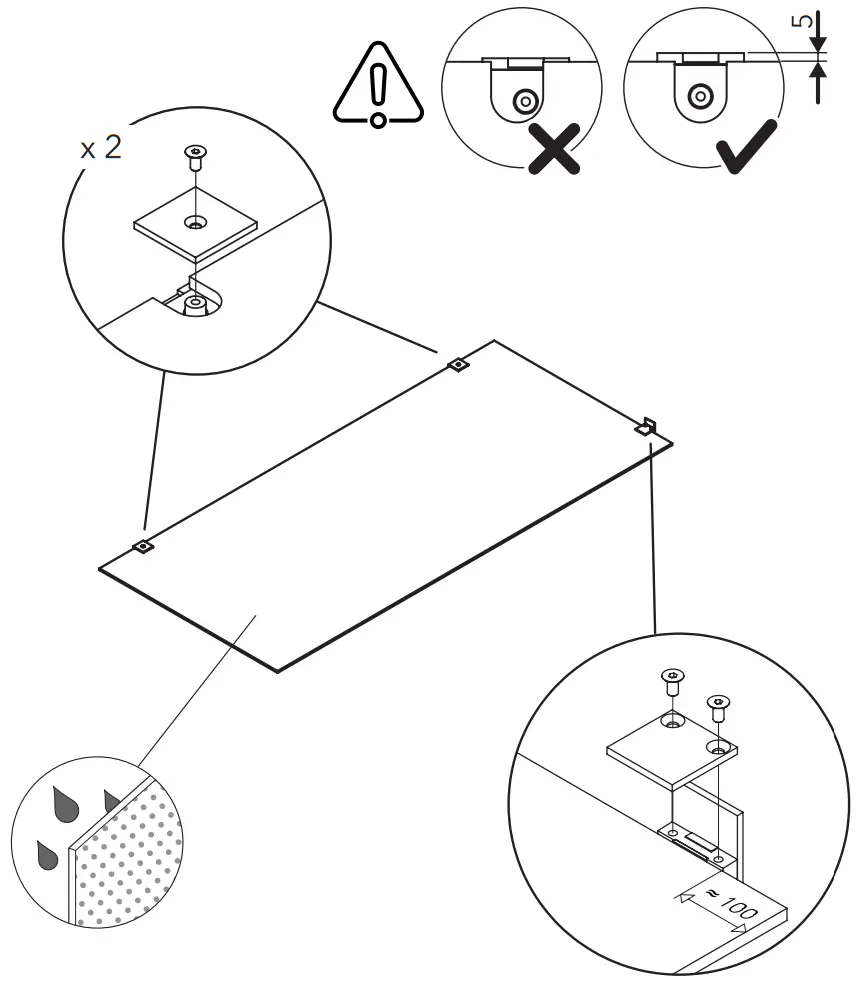 5

x 2

≈ 100