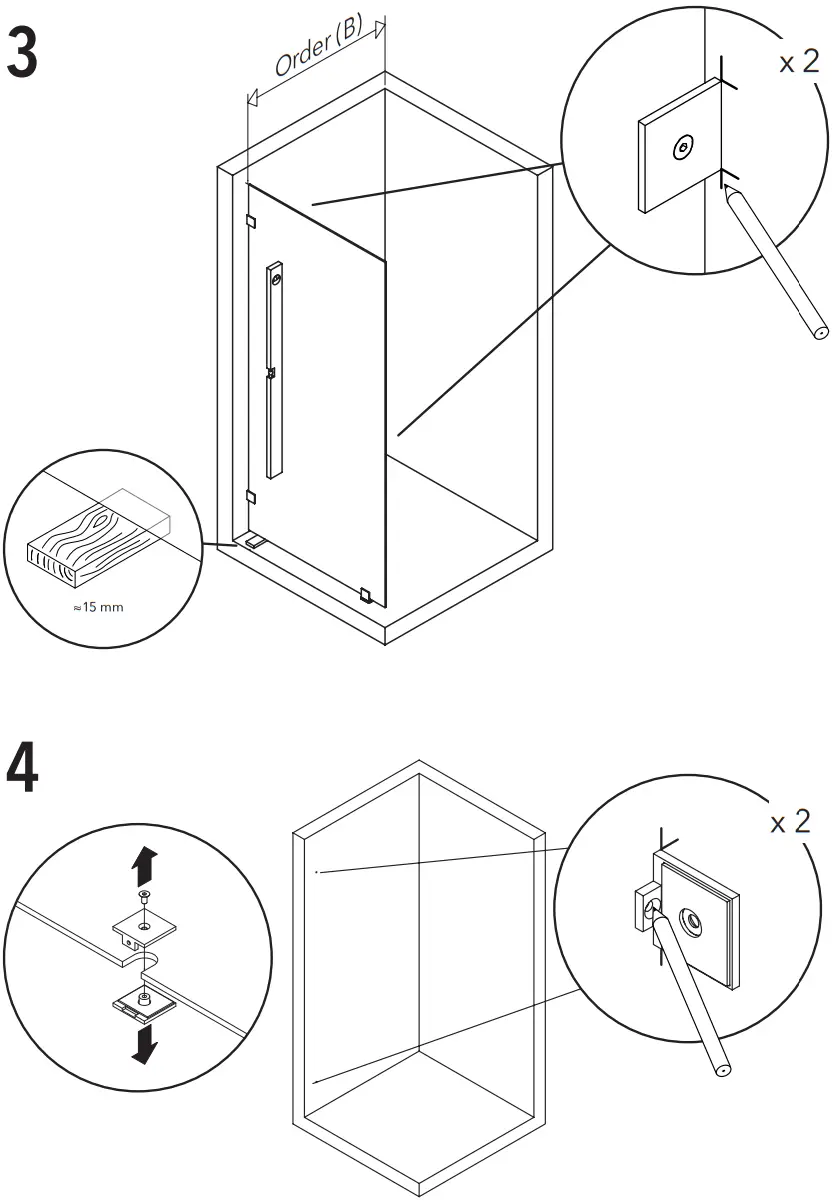 3

Order (B)

x 2

≈15 mm

4

x 2