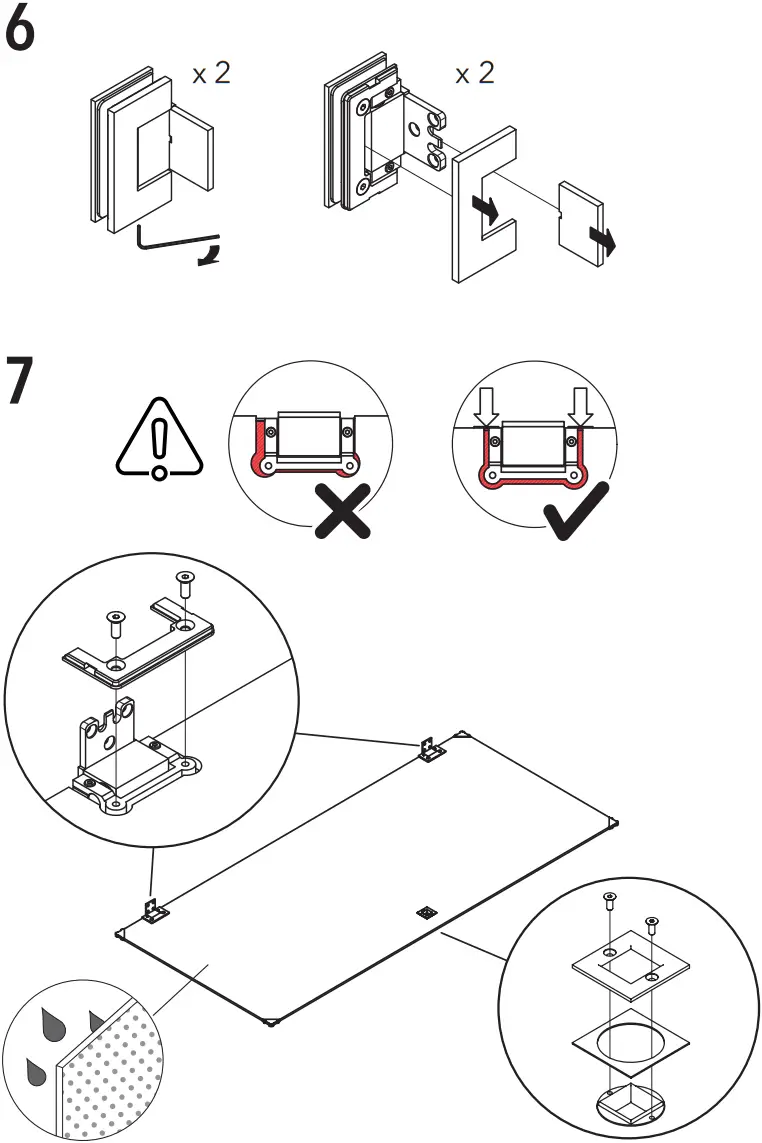 6

x 2

x 2

7