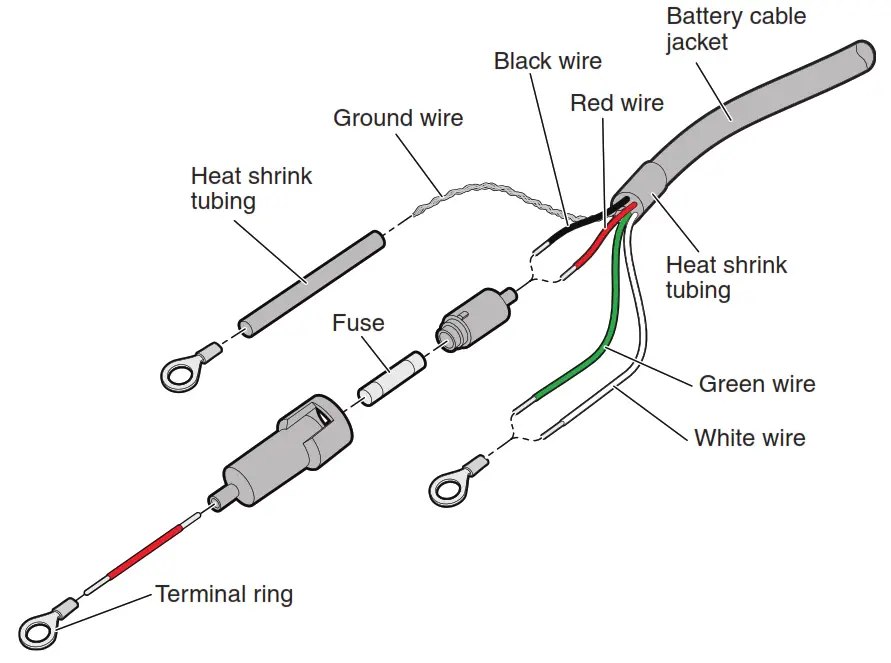 Battery cable jacket

Black wire

Red wire

Ground wire

Heat shrink tubing

Heat shrink tubing

Fuse

Green wire

White wire

Terminal ring