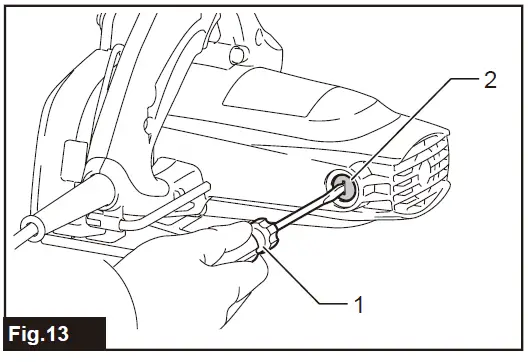 2

1

Fig.13