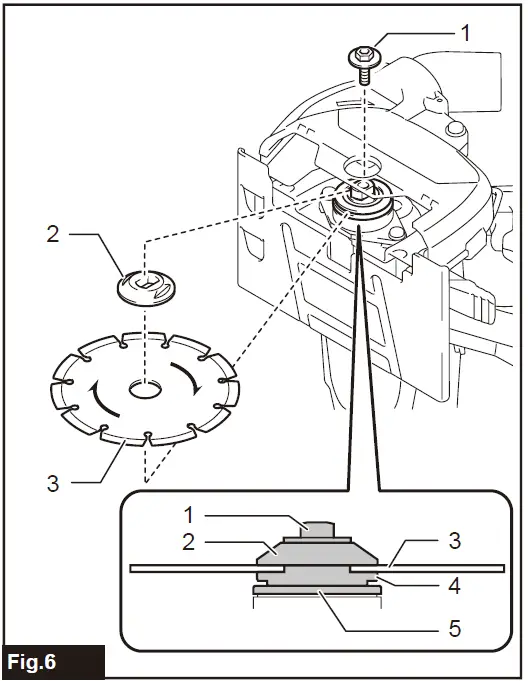 1
2
3
1
2
3
4
5
Fig.6