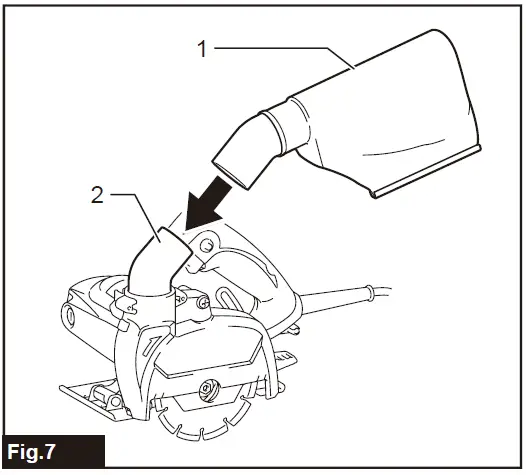 1
2
Fig.7