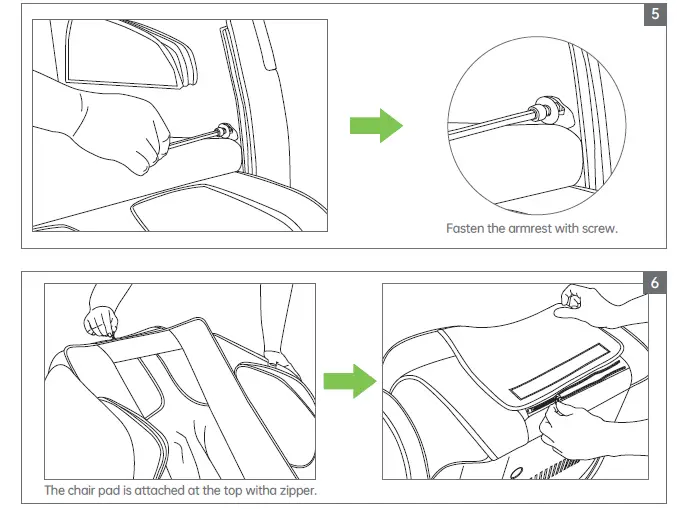 5

Fasten the armrest with screw.

6

The chair pad is attached at the top witha zipper.