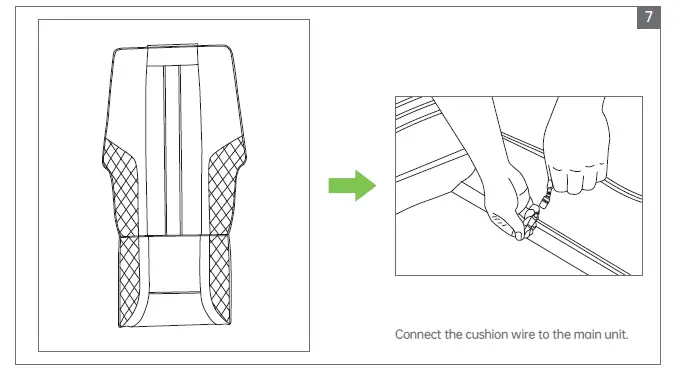 7

Connect the cushion wire to the main unit.