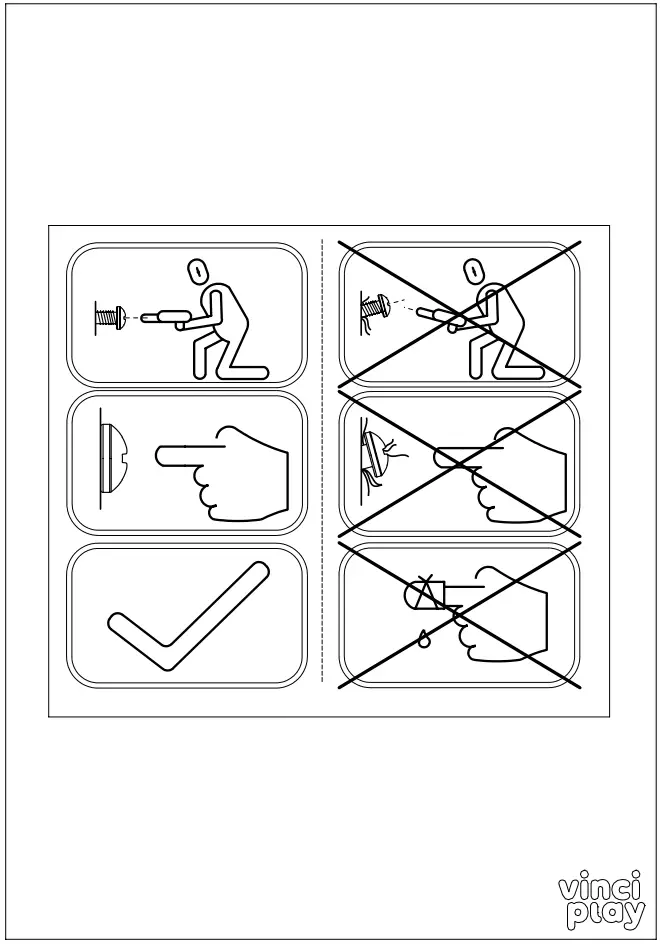 vinci play