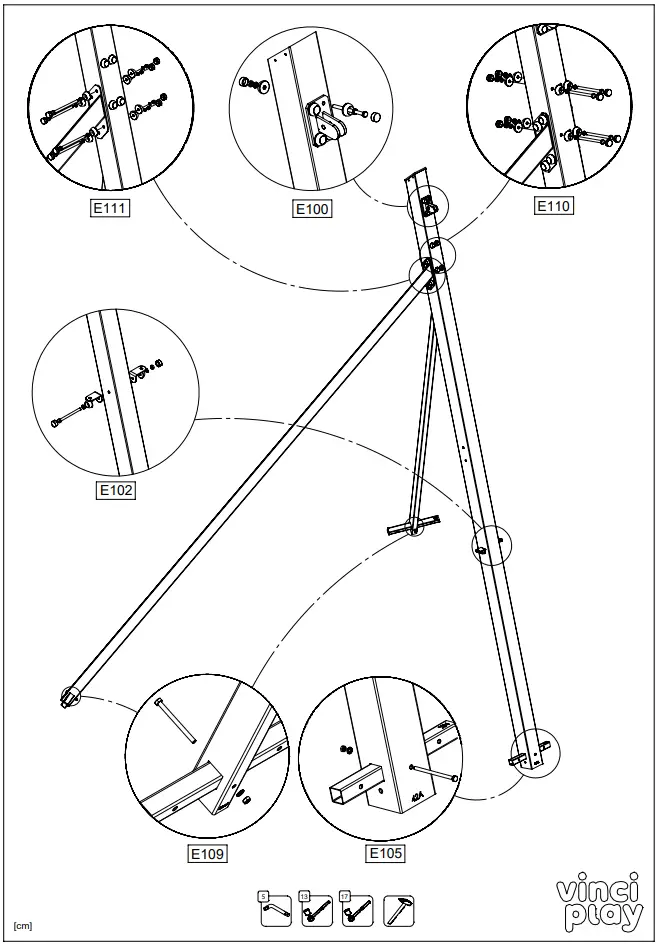 E111

E100

E110

E102

E109

E105

42A

5

13

17

[cm]

vinci play