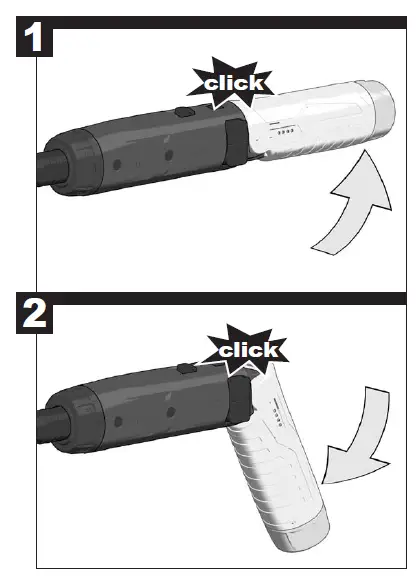 1

click

2

click