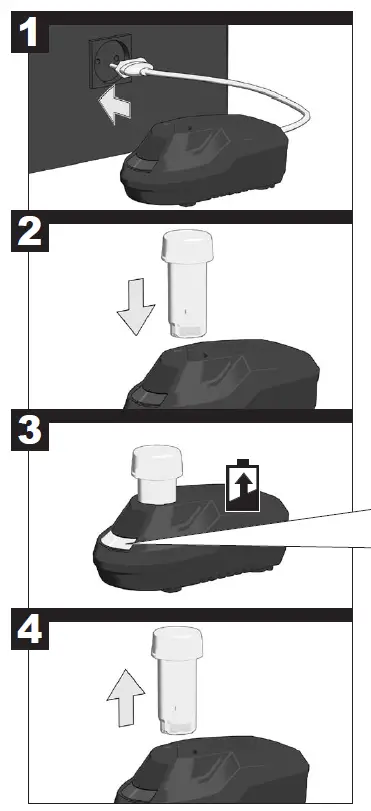 1

2

3

4