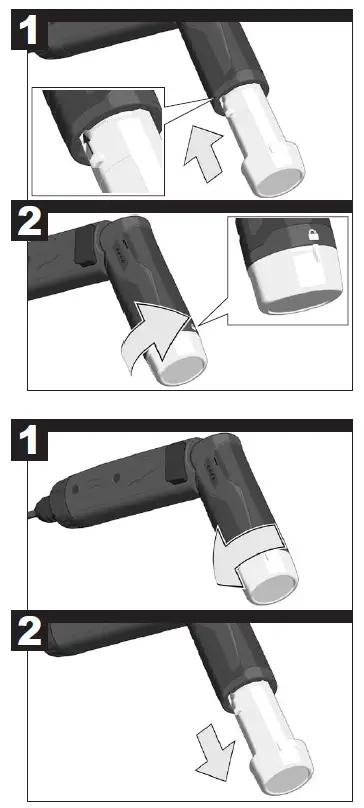 1

2

1

2