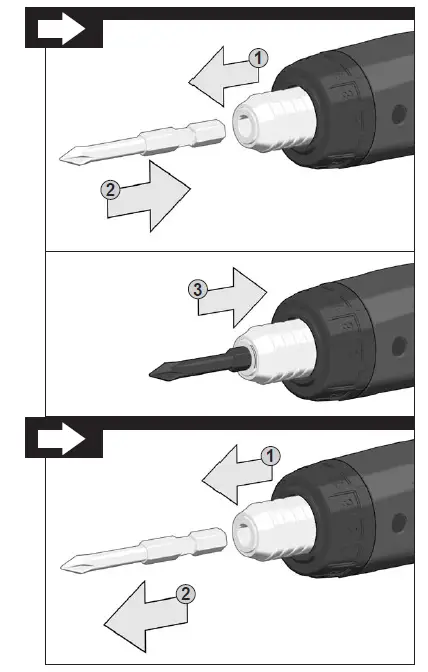 1
2
3
1
2