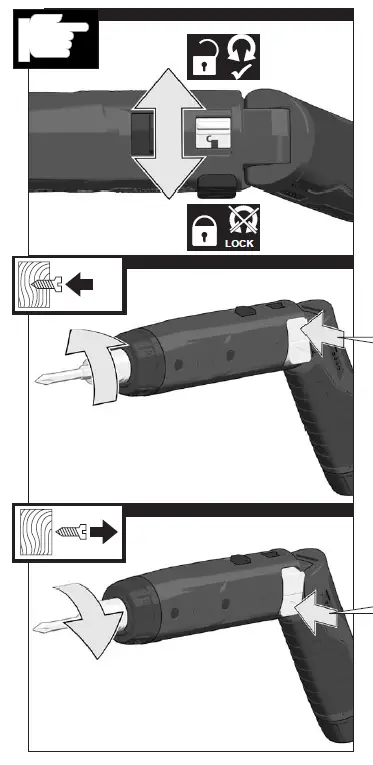 LOCK