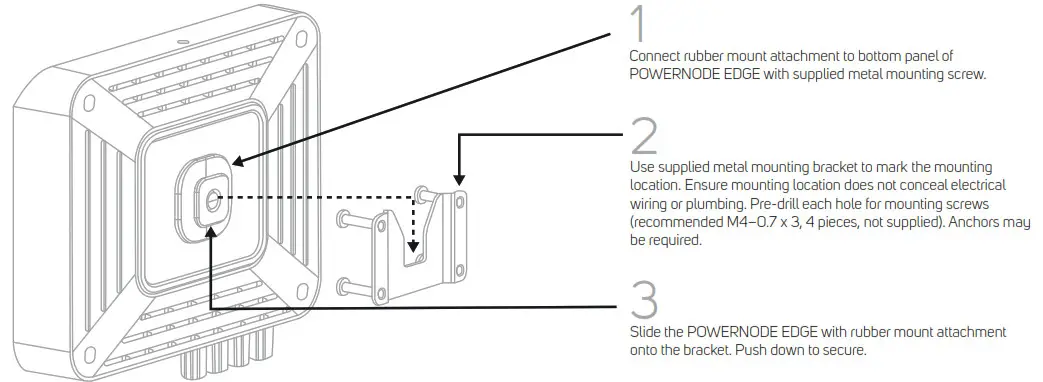 1

Connect rubber mount attachment to bottom panel of POWERNODE EDGE with supplied metal mounting screw.

2

Use supplied metal mounting bracket to mark the mounting location. Ensure mounting location does not conceal electrical wiring or plumbing. Pre-drill each hole for mounting screws (recommended M4–0.7 x 3, 4 pieces, not supplied). Anchors may be required.

3

Slide the POWERNODE EDGE with rubber mount attachment onto the bracket. Push down to secure.