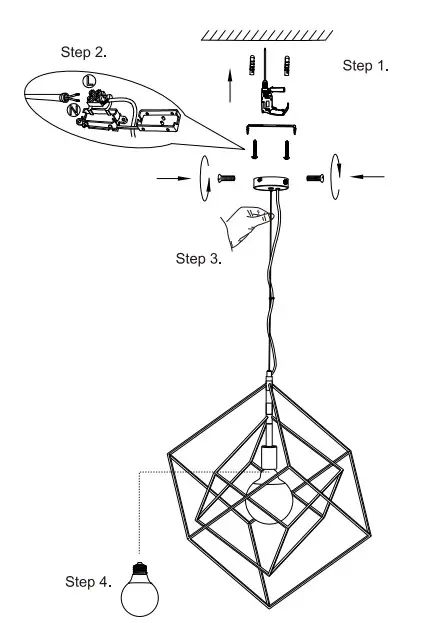 Step 2.

L

N

Step 1.

Step 3.

Step 4.