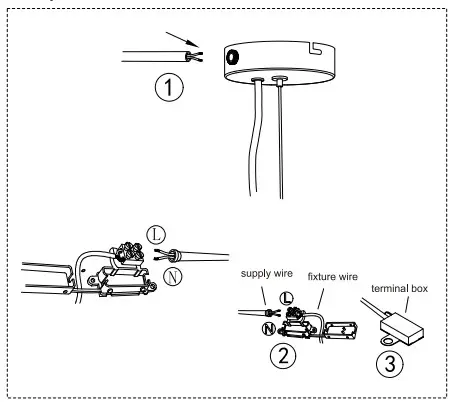 ①

L

N

supply wire

fixture wire

terminal box

L

N

②

③