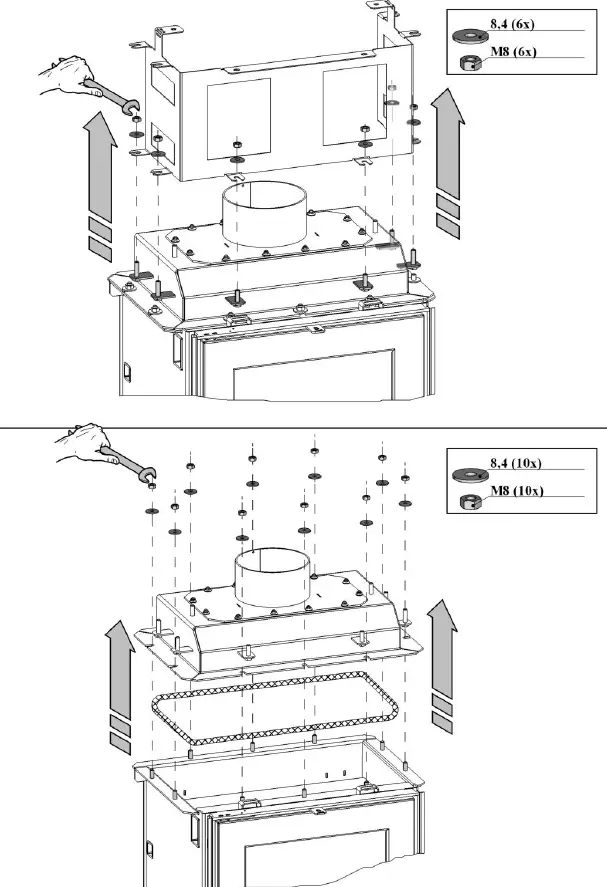 8,4 (6x)
M8 (6x)

8,4 (10x)
M8 (10x)