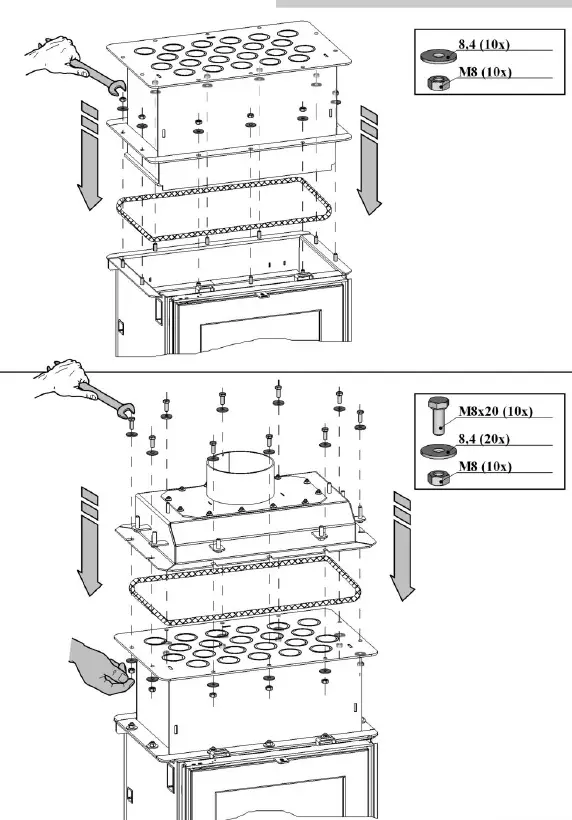 8,4 (10x)
M8 (10x)

M8x20 (10x)
8,4 (20x)
M8 (10x)