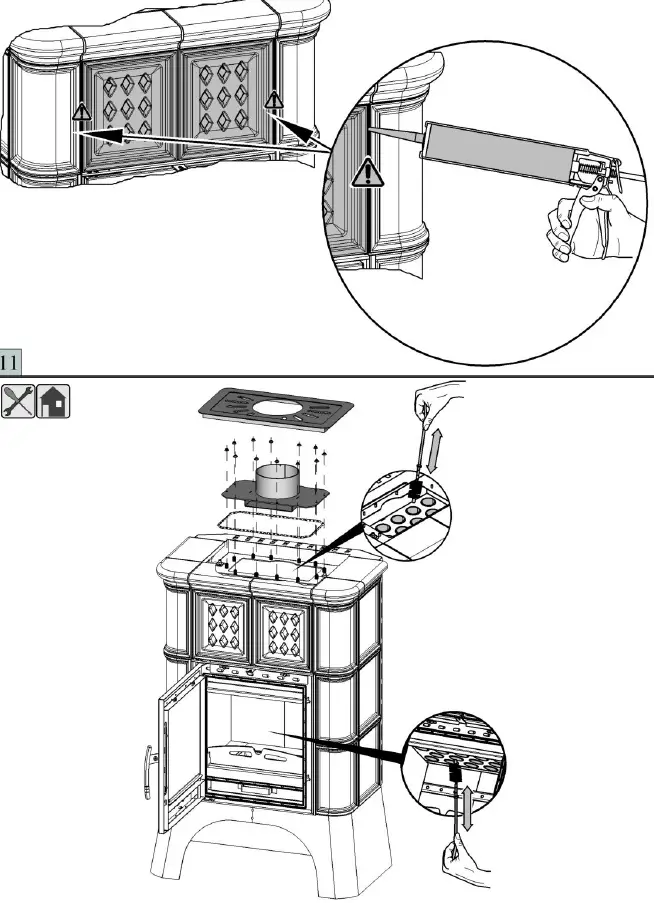 11