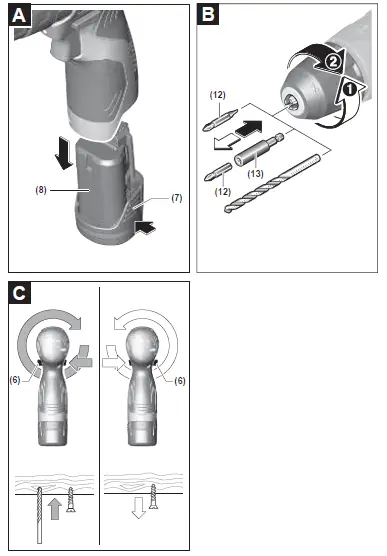 A

(8)

(7)

B

2

1

(12)

(13)

(12)

C

(6)

(6)